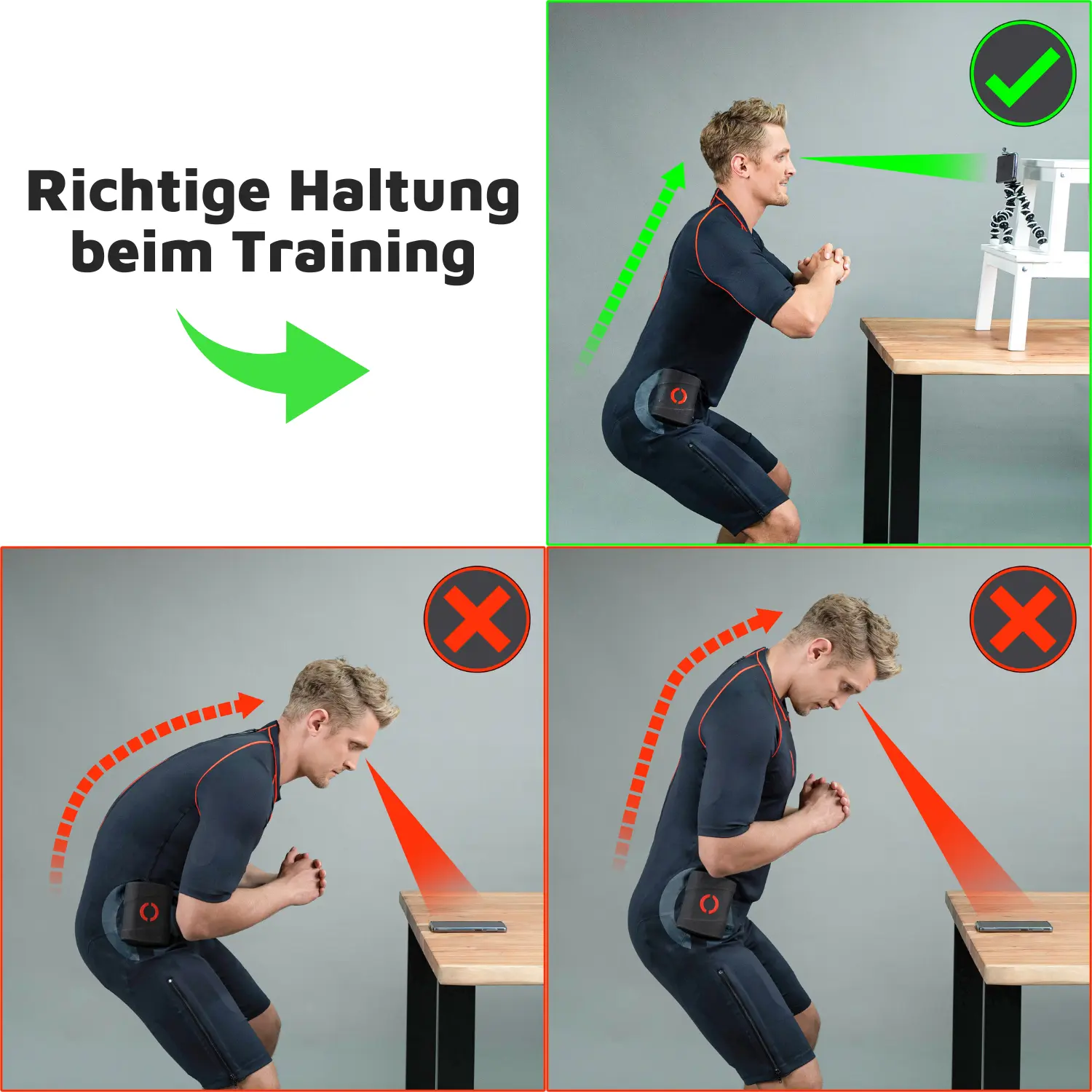 Richtige Haltung beim Training